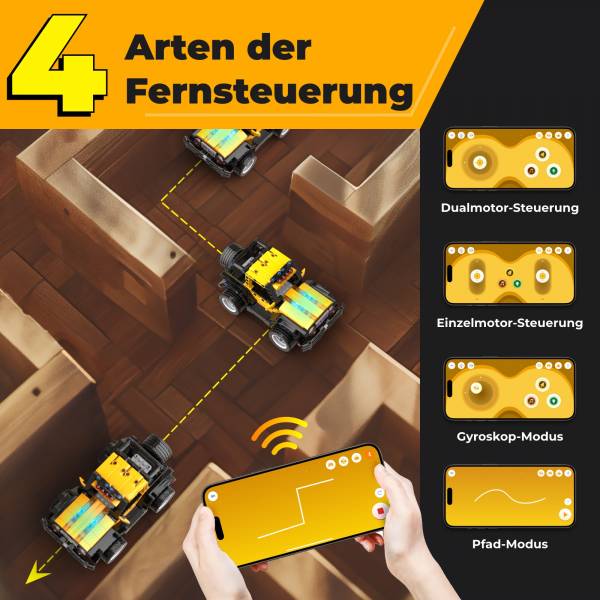 4 Arten der Fernsteuerung

Dualmotor-Steuerung

Einzelmotor-Steuerung

Gyroskop-Modus

Pfad-Modus